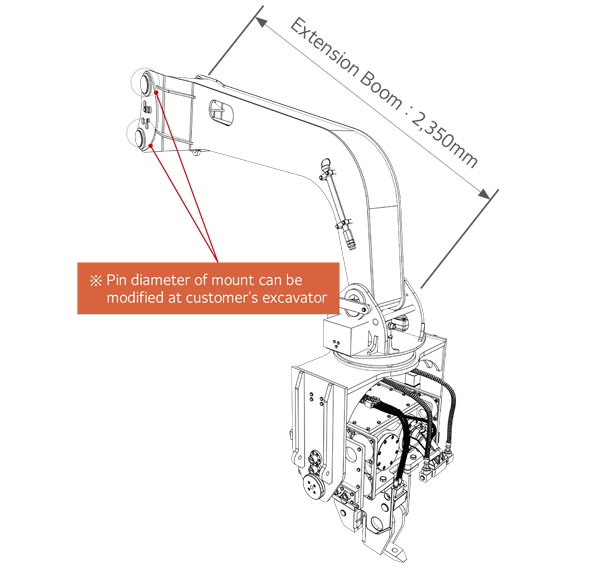 Extension Boom : 2,350mm

※ Pin diameter of mount can be modified at customer's excavator