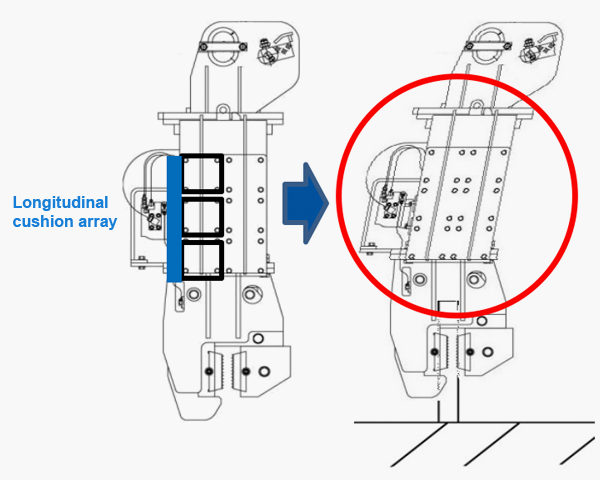 Longitudinal cushion array